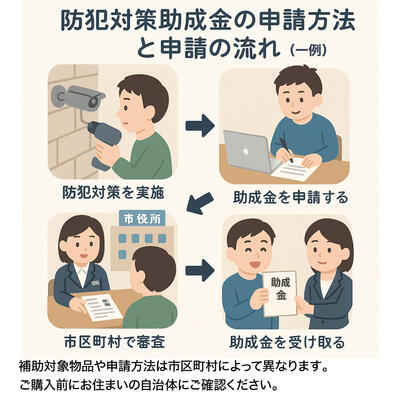 防犯対策助成金の申請方法と申請の流れ（一例）

防犯対策を実施

助成金を申請する

市役所

市区町村で審査

助成金

助成金を受け取る

補助対象物品や申請方法は市区町村によって異なります。
ご購入前にお住まいの自治体にご確認ください。